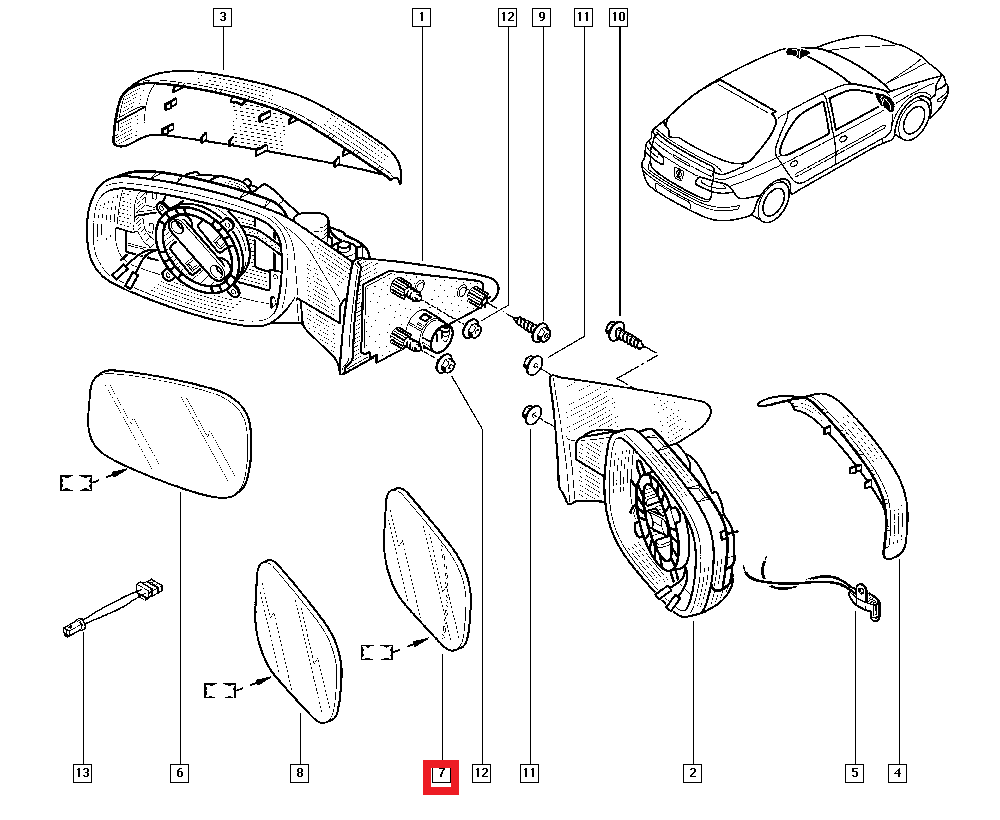 3
1
12
9
11
10
13
6
8
7
12
11
2
5
4